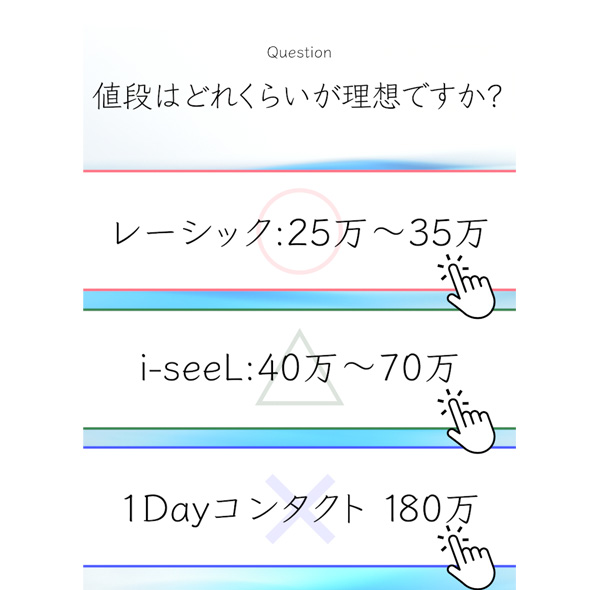 Question

値段はどれくらいが理想ですか?

レーシック:25万～35万

i-seeL:40万～70万

1Dayコンタクト 180万